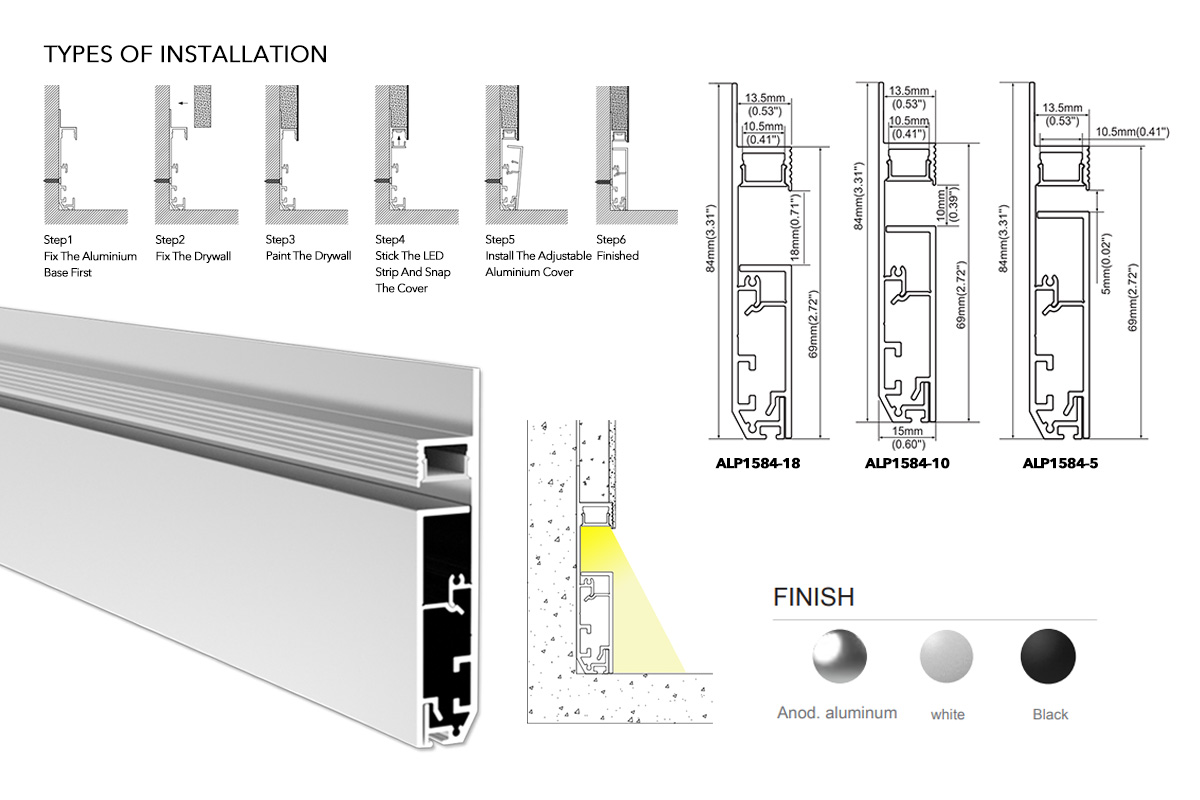 TYPES OF INSTALLATION

Step1
Fix The Aluminium Base First

Step2
Fix The Drywall

Step3
Paint The Drywall

Step4
Stick The LED Strip And Snap The Cover

Step5
Install The Adjustable Aluminium Cover

Step6
Finished

13.5mm (0.53")
10.5mm (0.41")
84mm(3.31")
18mm(0.71")
69mm(2.72")
ALP1584-18

13.5mm (0.53")
10.5mm (0.41")
84mm(3.31")
10mm (0.39")
69mm(2.72")
15mm (0.60")
ALP1584-10

13.5mm (0.53")
10.5mm(0.41")
84mm(3.31")
5mm(0.02")
69mm(2.72")
ALP1584-5

FINISH

Anod. aluminum
white
Black