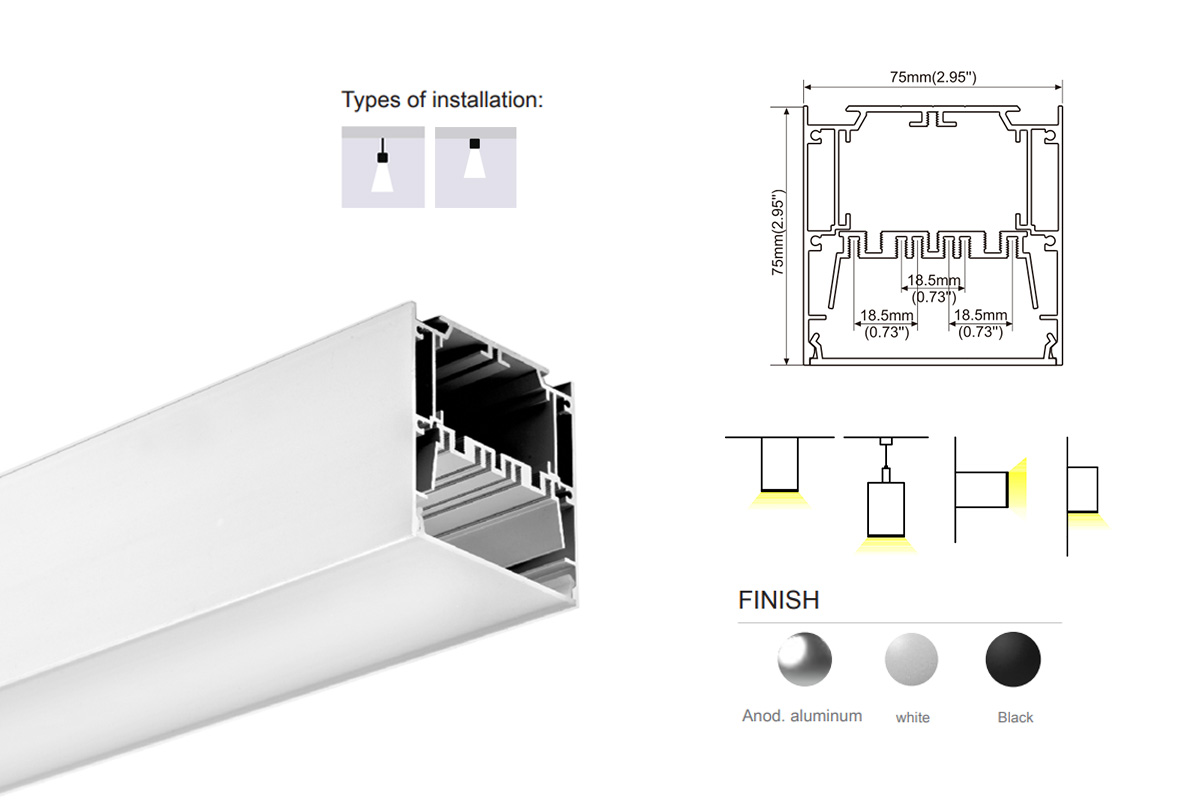 Types of installation:

75mm(2.95")

75mm(2.95")

18.5mm (0.73")

18.5mm (0.73")

18.5mm (0.73")

FINISH

Anod. aluminum

white

Black