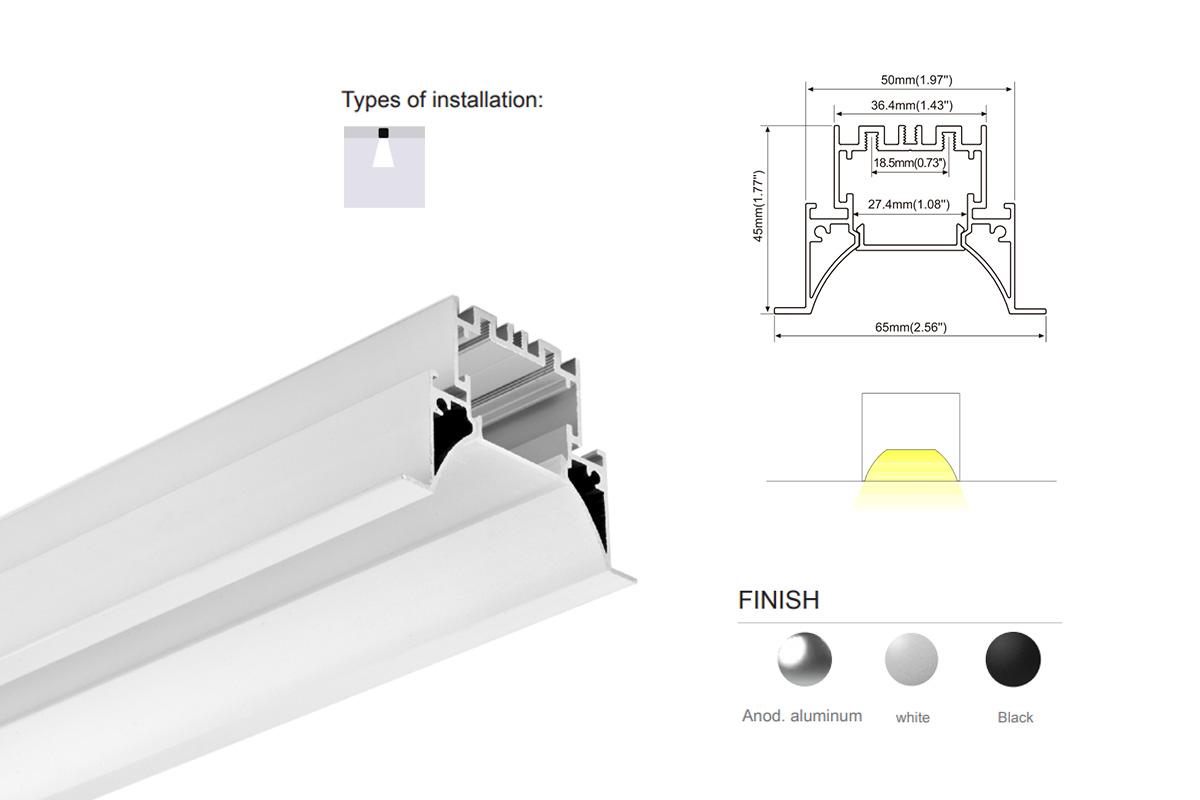 Types of installation:

50mm(1.97")
36.4mm(1.43")
18.5mm(0.73")
27.4mm(1.08")
45mm(1.77")
65mm(2.56")

FINISH

Anod. aluminum
white
Black