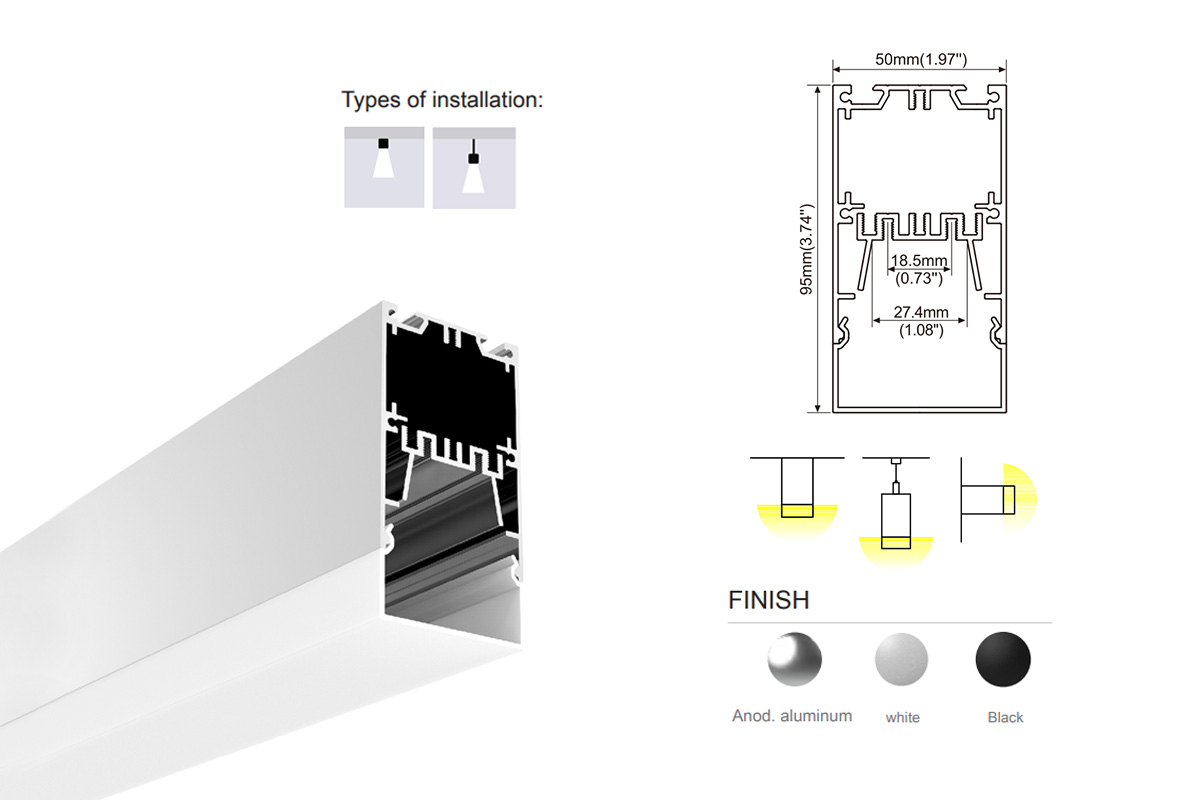 Types of installation:

50mm(1.97")

95mm(3.74")

18.5mm
(0.73")

27.4mm
(1.08")

FINISH

Anod. aluminum

white

Black