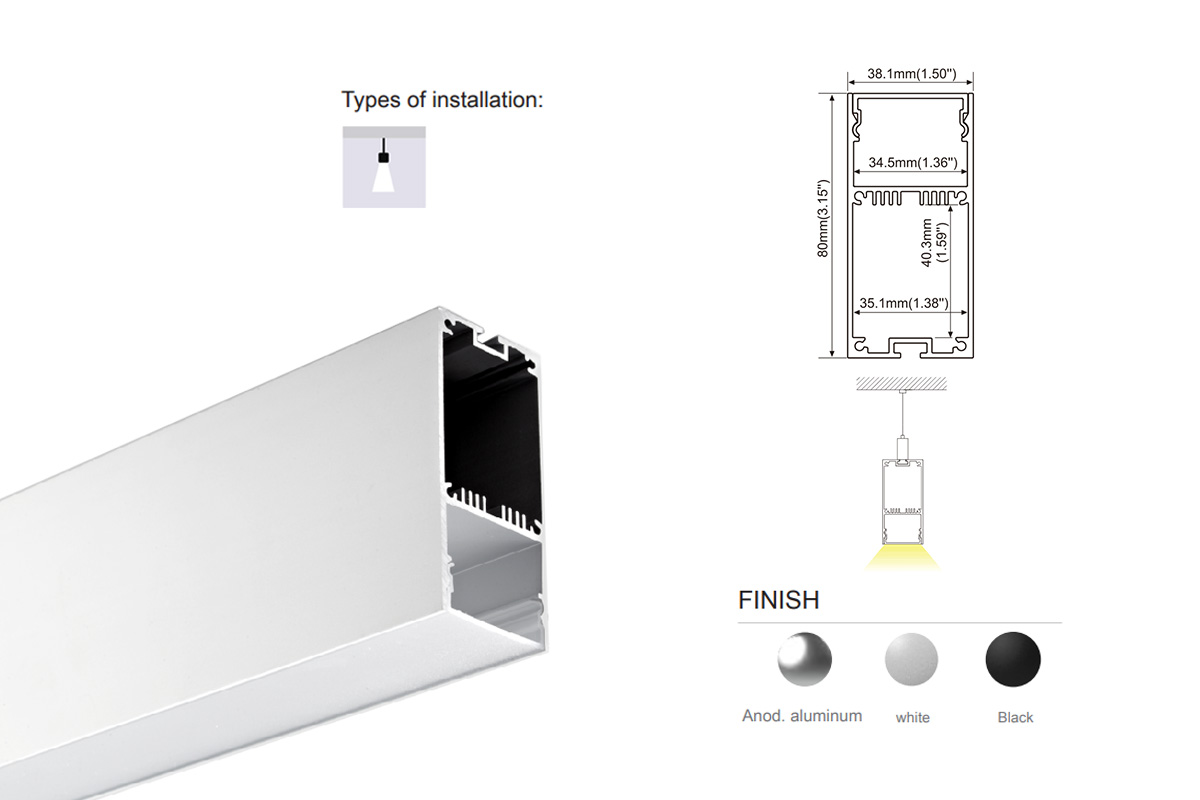 Types of installation:

38.1mm(1.50")

34.5mm(1.36")

80mm(3.15")

40.3mm (1.59")

35.1mm(1.38")

FINISH

Anod. aluminum

white

Black