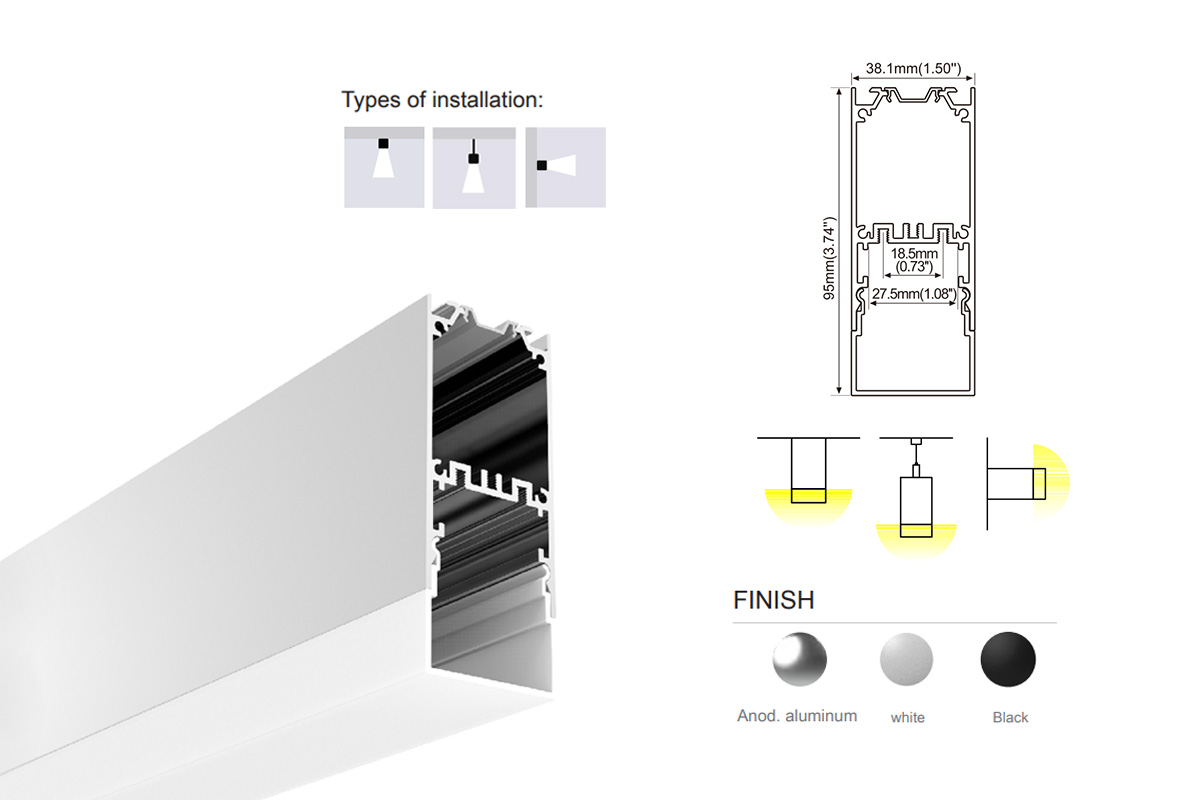 Types of installation:

38.1mm(1.50")

95mm(3.74")

18.5mm (0.73")

27.5mm(1.08")

FINISH

Anod. aluminum

white

Black