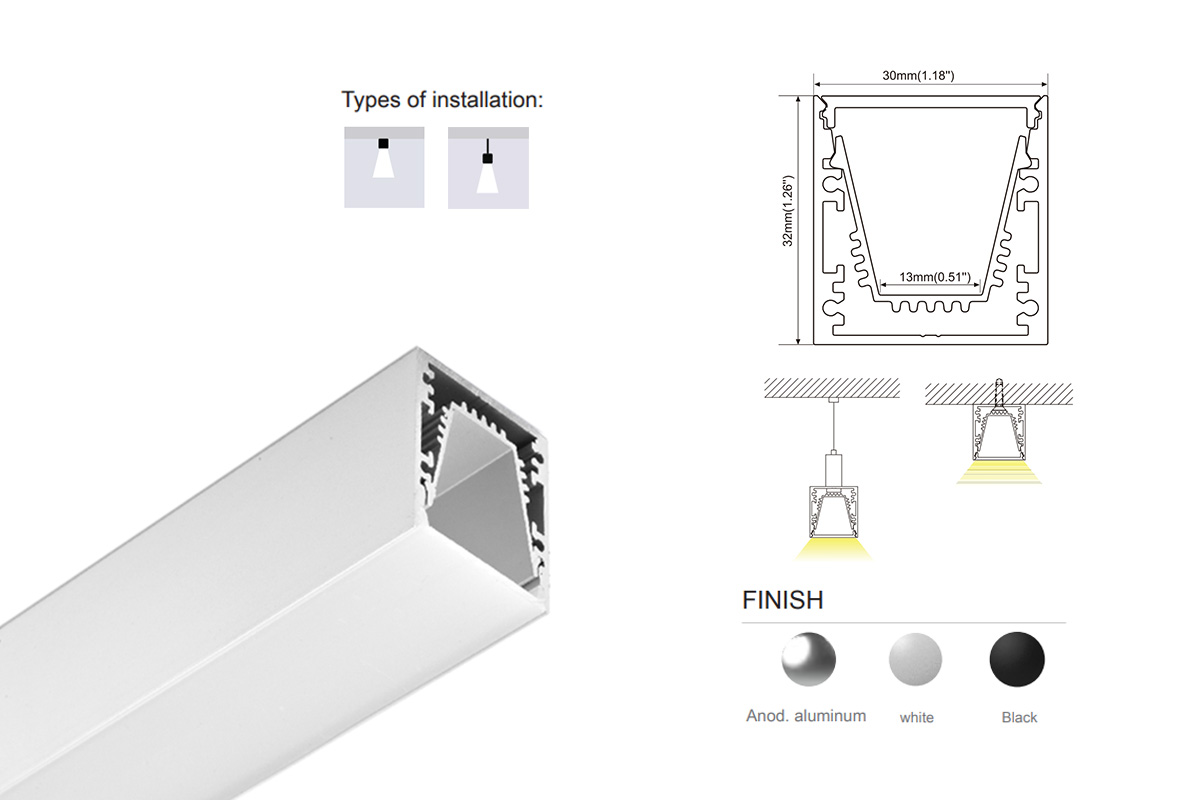 Types of installation:

30mm(1.18")

32mm(1.26")

13mm(0.51")

FINISH

Anod. aluminum

white

Black