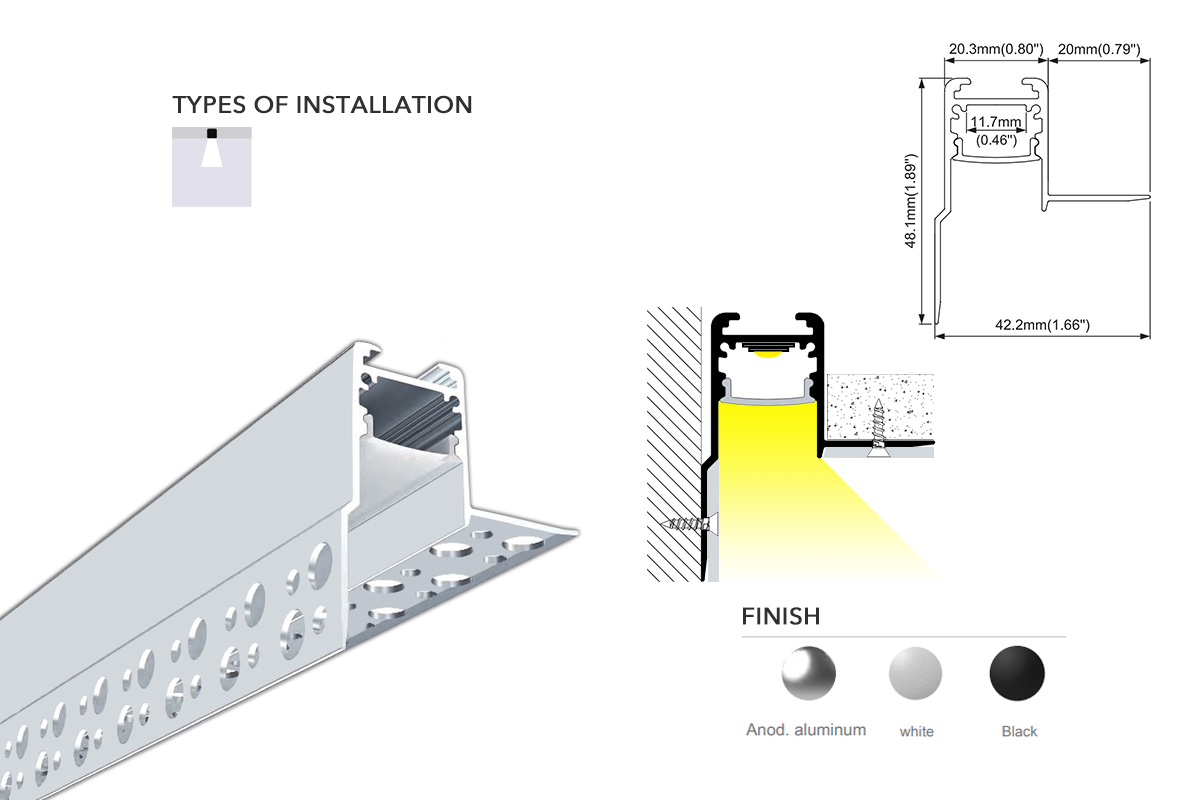 TYPES OF INSTALLATION

20.3mm(0.80") 20mm(0.79")

11.7mm (0.46")

48.1mm(1.89")

42.2mm(1.66")

FINISH

Anod. aluminum white Black