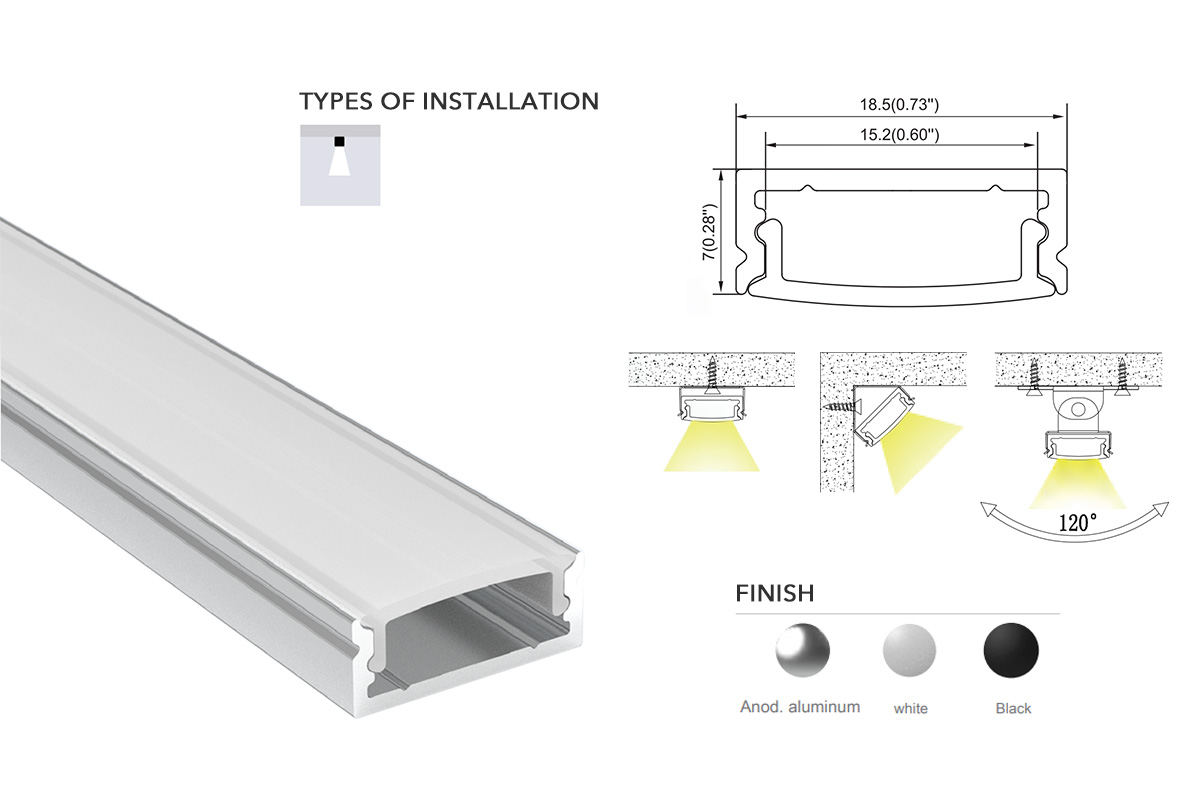 TYPES OF INSTALLATION

18.5(0.73")

15.2(0.60")

7(0.28")

120°

FINISH

Anod. aluminum

white

Black