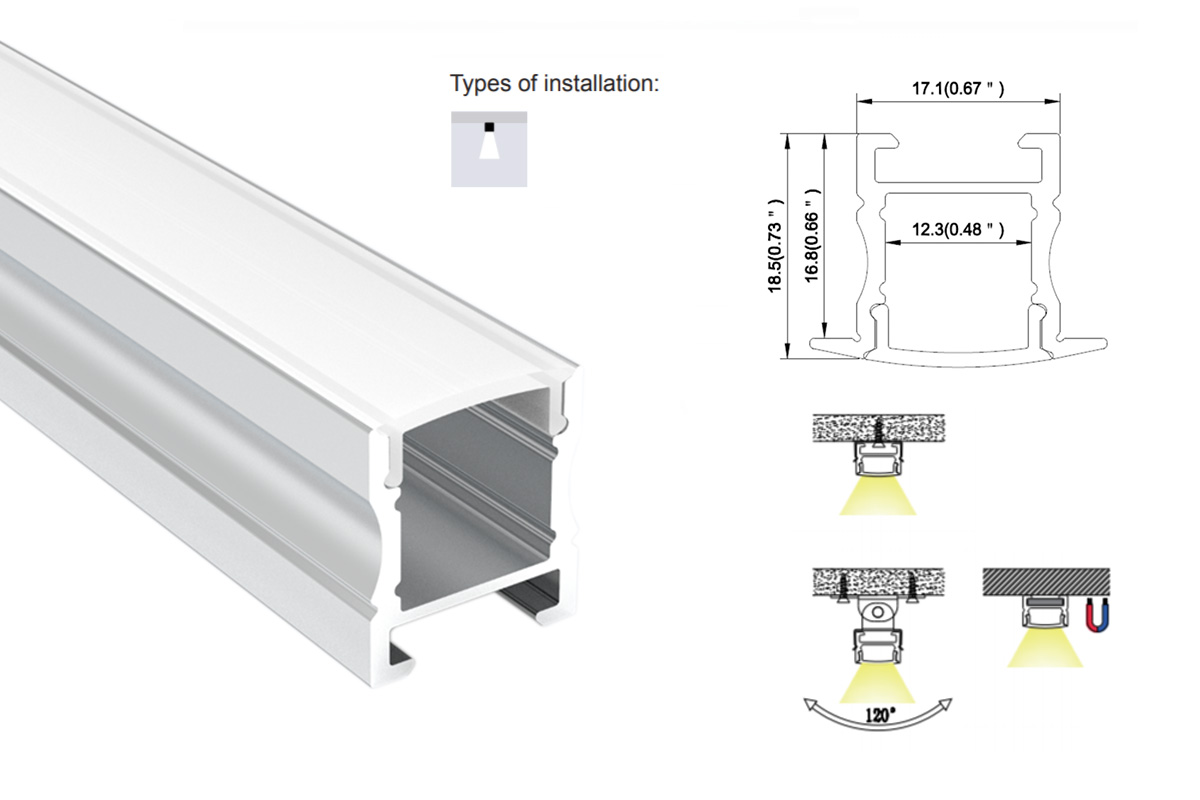 Types of installation:

17.1(0.67 " )

18.5(0.73 " )

16.8(0.66 " )

12.3(0.48 " )

120°