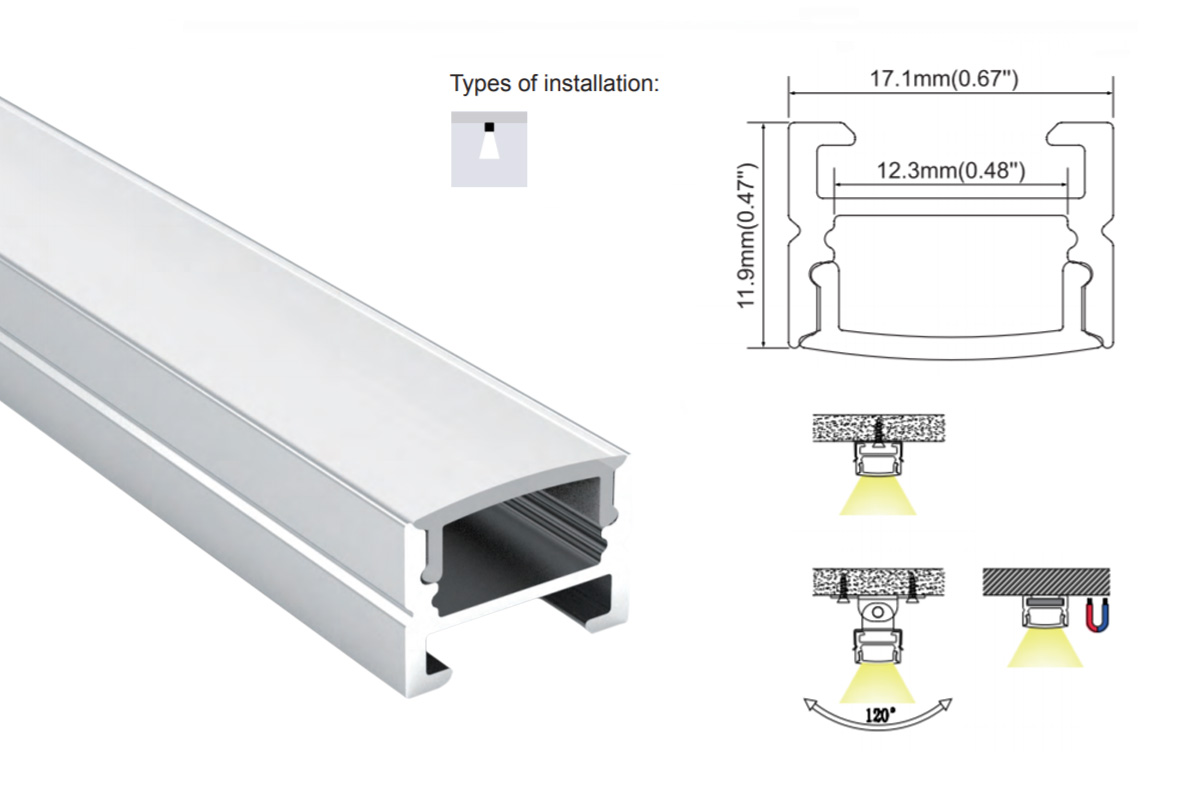 Types of installation:

17.1mm(0.67")

12.3mm(0.48")

11.9mm(0.47")

120°