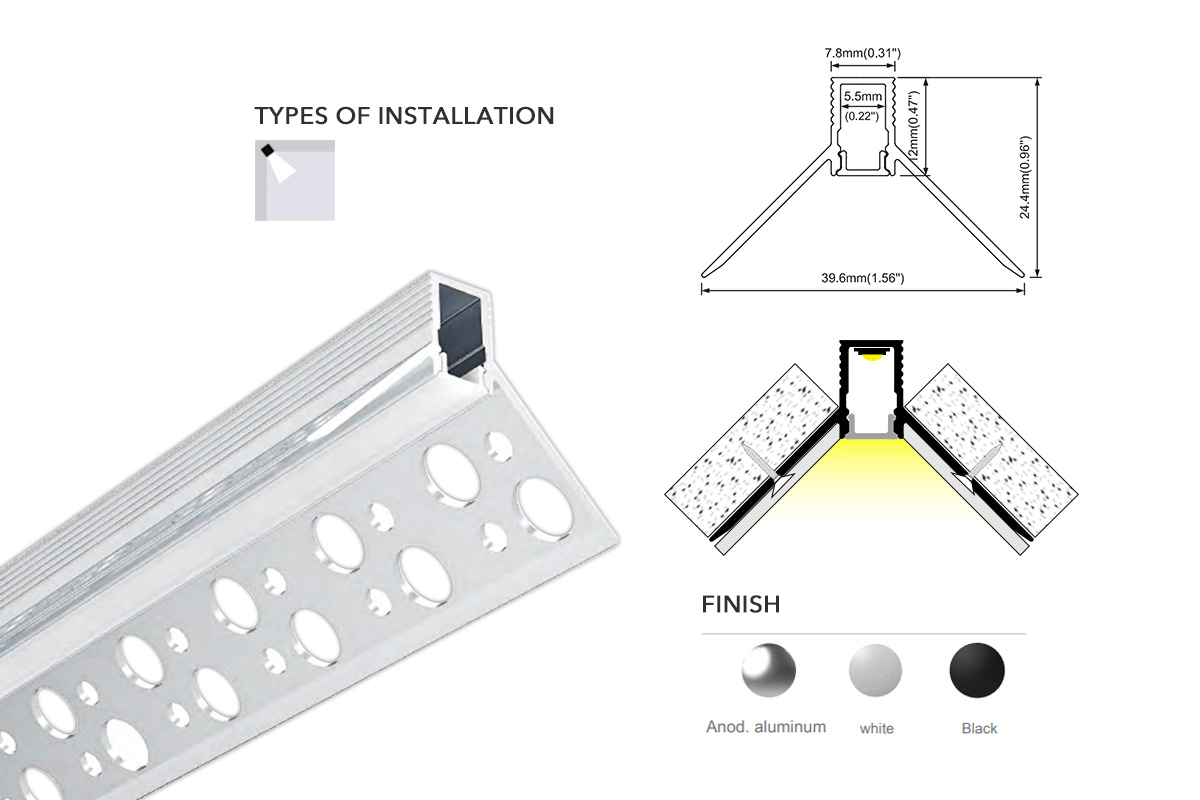 TYPES OF INSTALLATION

7.8mm(0.31")
5.5mm
(0.22")
12mm(0.47")
24.4mm(0.96")
39.6mm(1.56")

FINISH

Anod. aluminum
white
Black