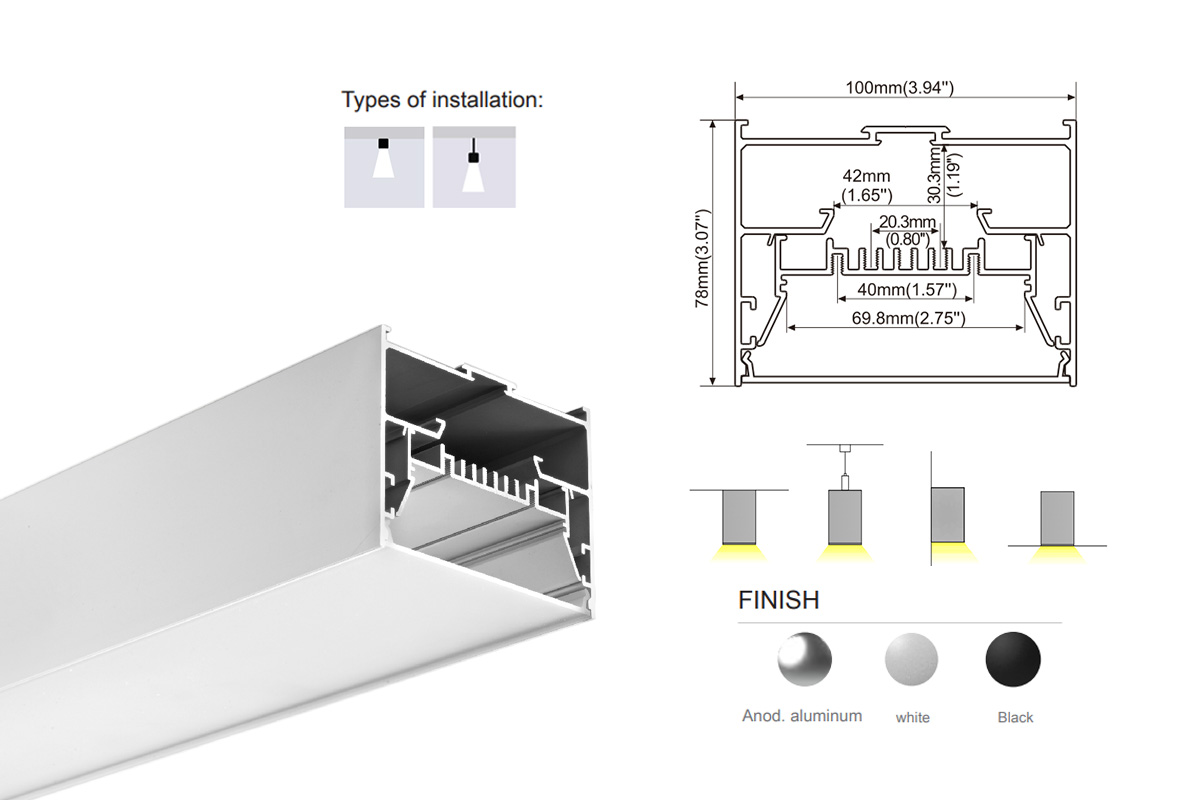 Types of installation:

100mm(3.94")

78mm(3.07")

42mm (1.65")

30.3mm (1.19")

20.3mm (0.80")

40mm(1.57")

69.8mm(2.75")

FINISH

Anod. aluminum

white

Black