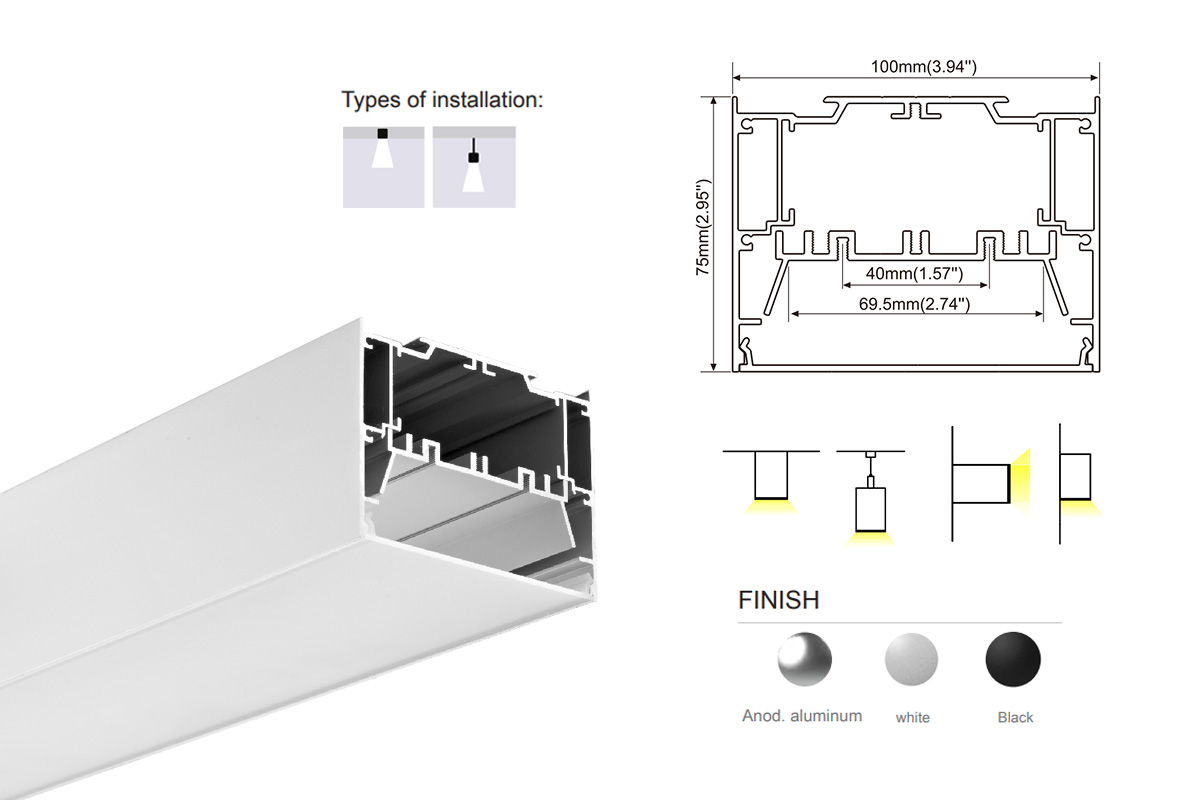 Types of installation:

100mm(3.94'')

75mm(2.95'')

40mm(1.57'')

69.5mm(2.74'')

FINISH

Anod. aluminum

white

Black