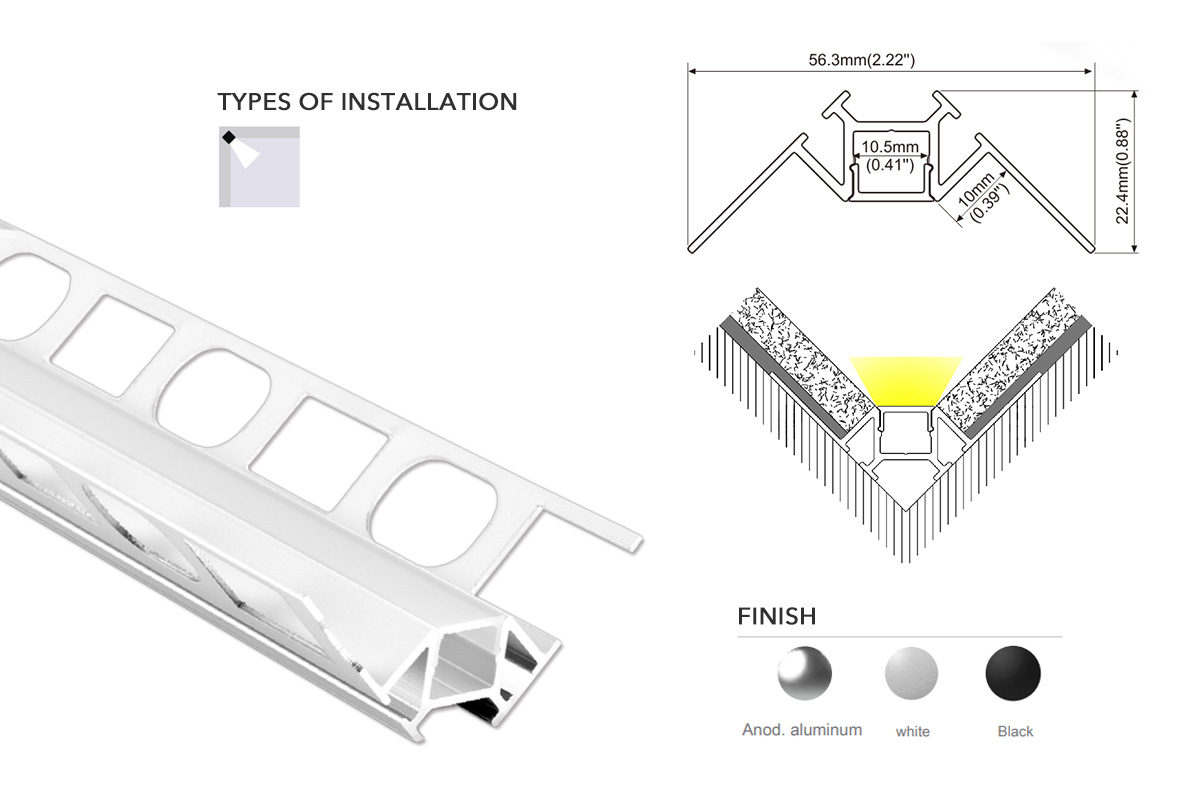 TYPES OF INSTALLATION

56.3mm(2.22")

10.5mm
(0.41")

10mm
(0.39")

22.4mm(0.88")

FINISH

Anod. aluminum

white

Black