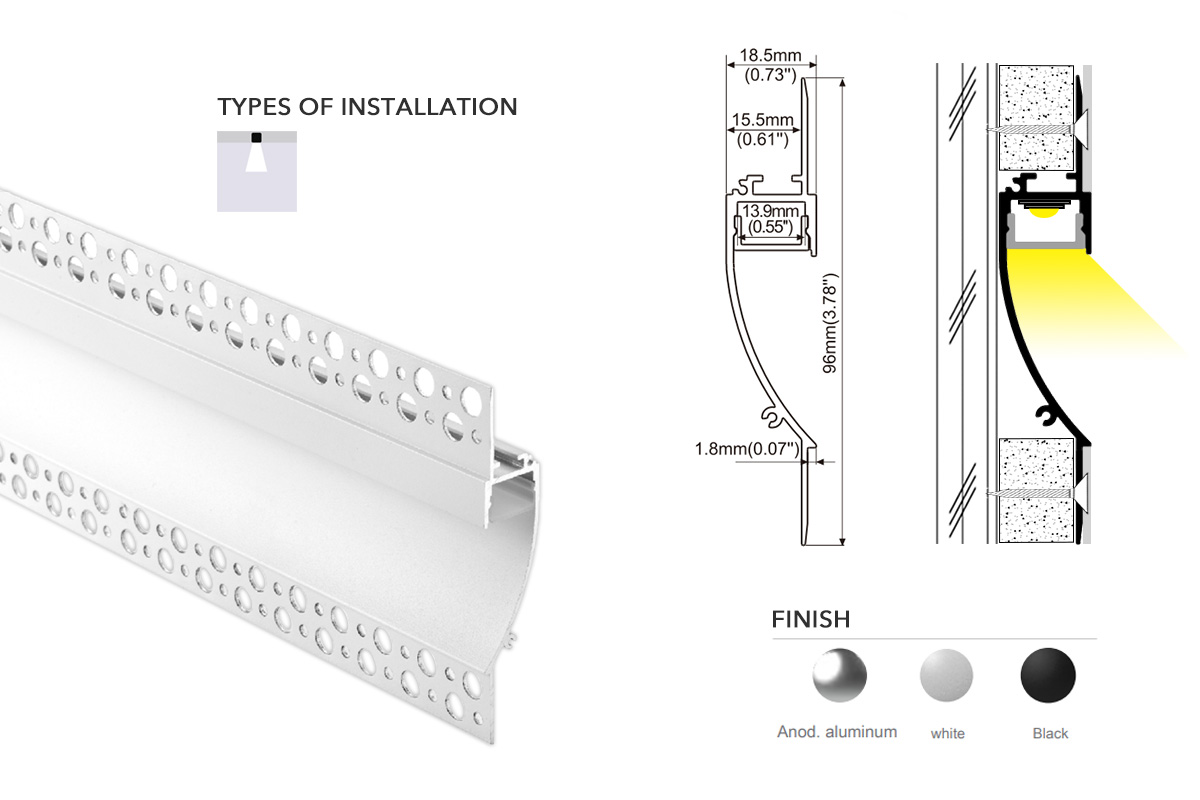 TYPES OF INSTALLATION

18.5mm
(0.73")

15.5mm
(0.61")

13.9mm
(0.55")

96mm(3.78")

1.8mm(0.07")

FINISH

Anod. aluminum

white

Black