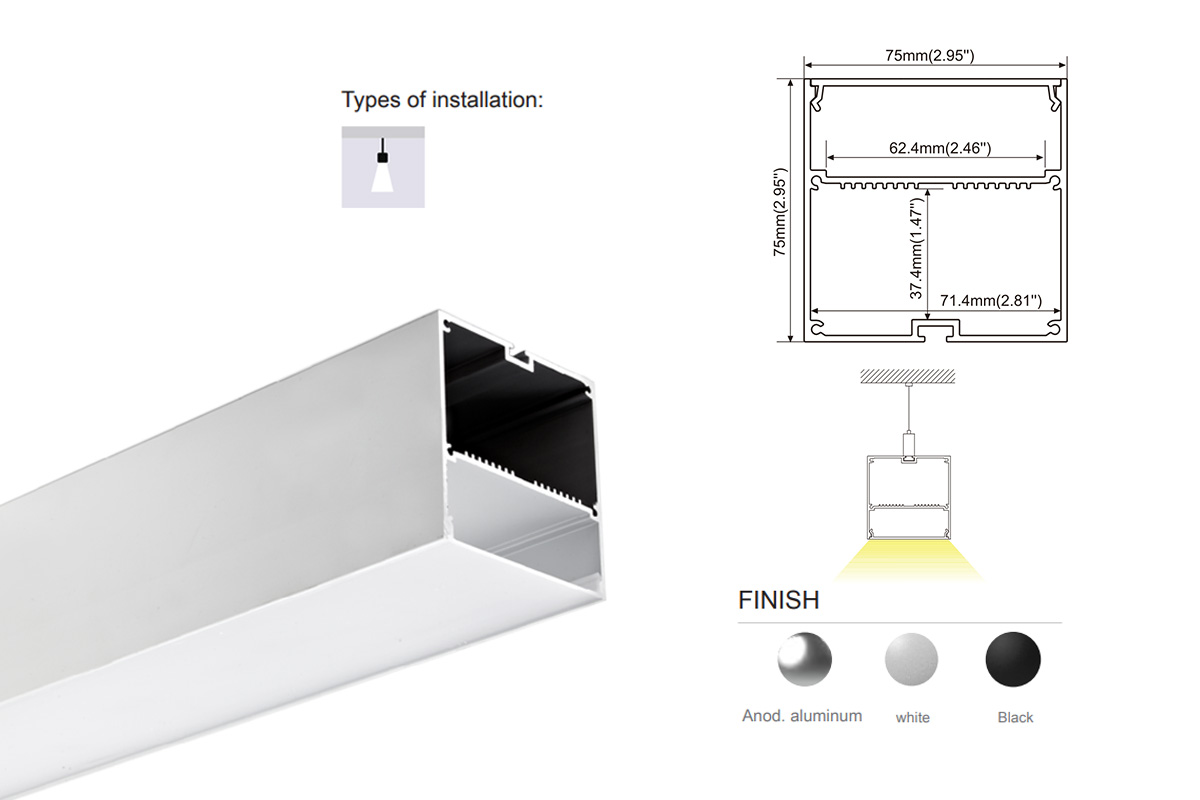 Types of installation:

75mm(2.95'')

62.4mm(2.46'')

75mm(2.95'')

37.4mm(1.47'')

71.4mm(2.81'')

FINISH

Anod. aluminum

white

Black