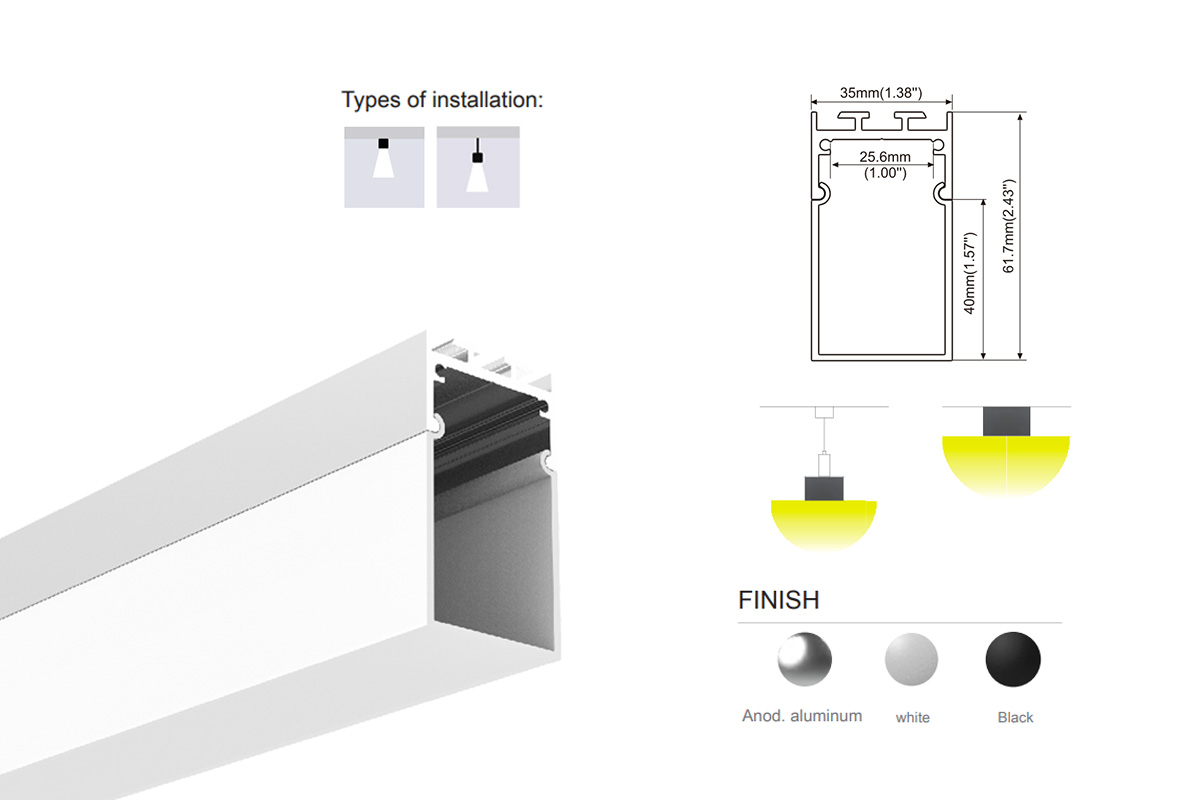 Types of installation:

35mm(1.38")

25.6mm
(1.00")

40mm(1.57")

61.7mm(2.43")

FINISH

Anod. aluminum

white

Black