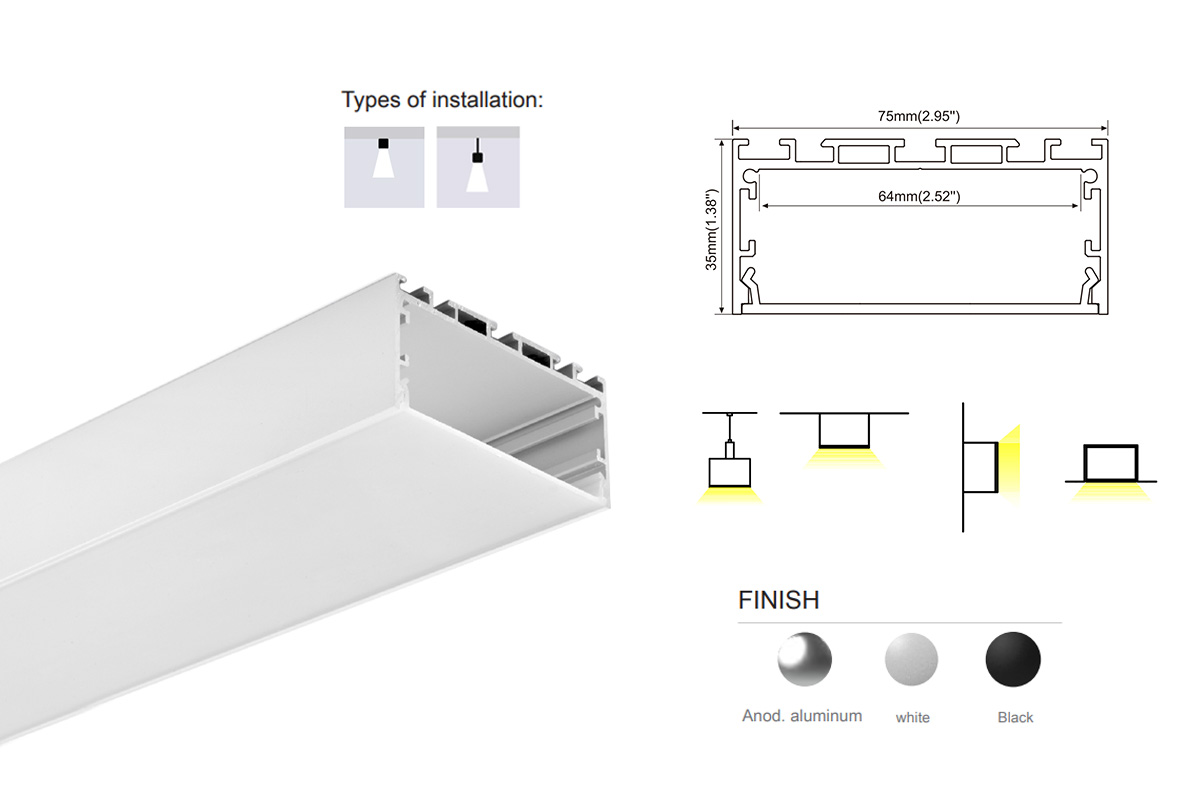 Types of installation:

75mm(2.95")

64mm(2.52")

35mm(1.38")

FINISH

Anod. aluminum

white

Black