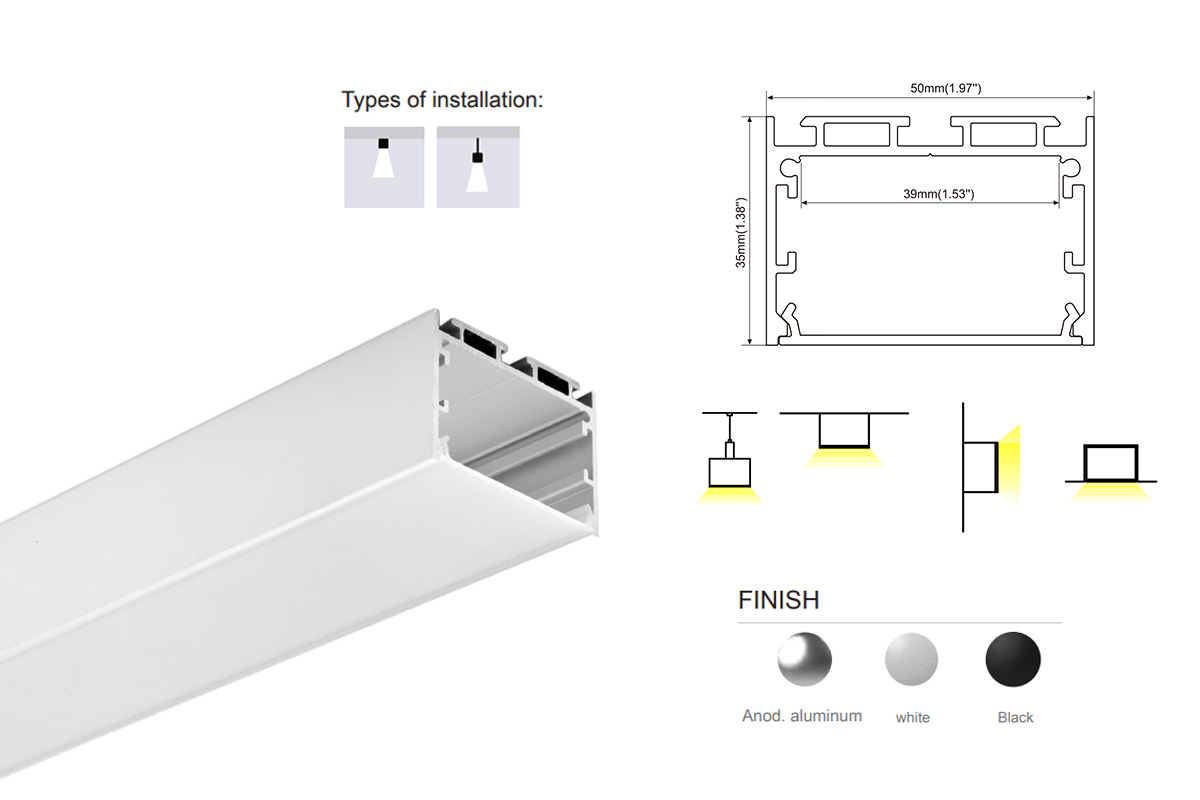 Types of installation:

50mm(1.97")

39mm(1.53")

35mm(1.38")

FINISH

Anod. aluminum

white

Black