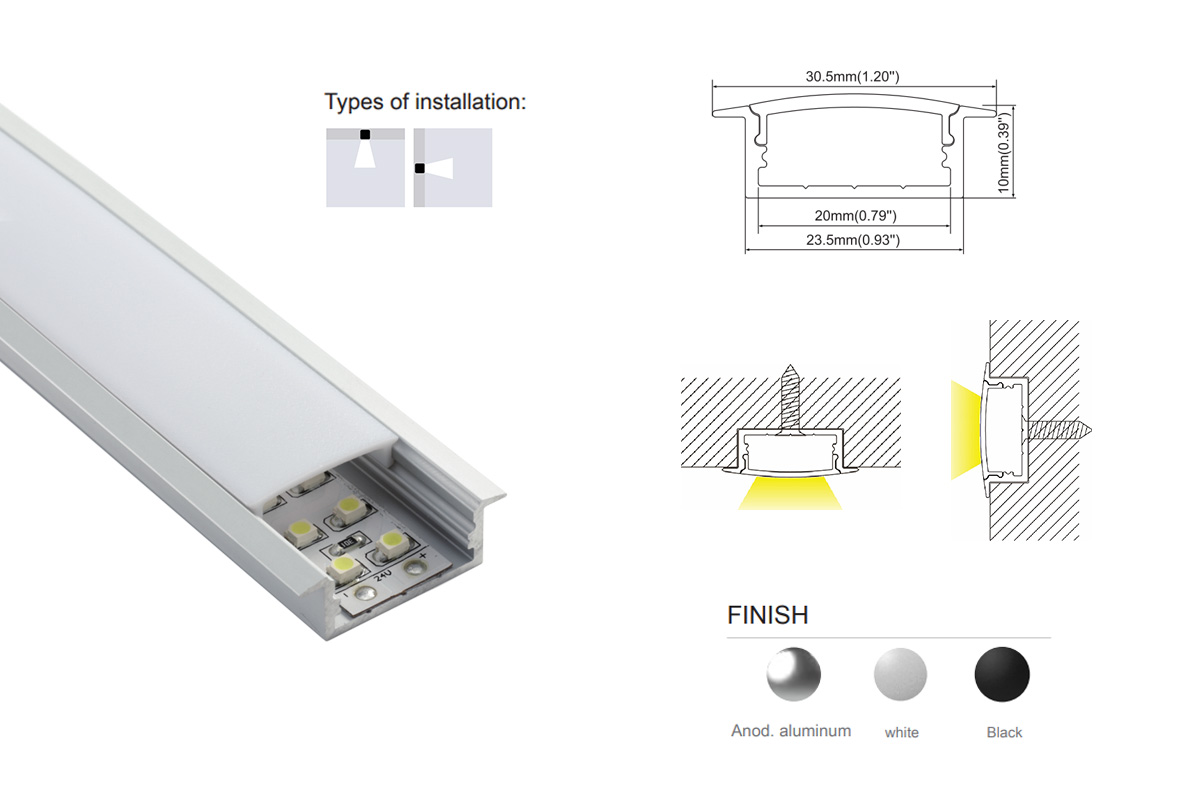 Types of installation:

30.5mm(1.20")

10mm(0.39")

20mm(0.79")

23.5mm(0.93")

24V

FINISH

Anod. aluminum

white

Black