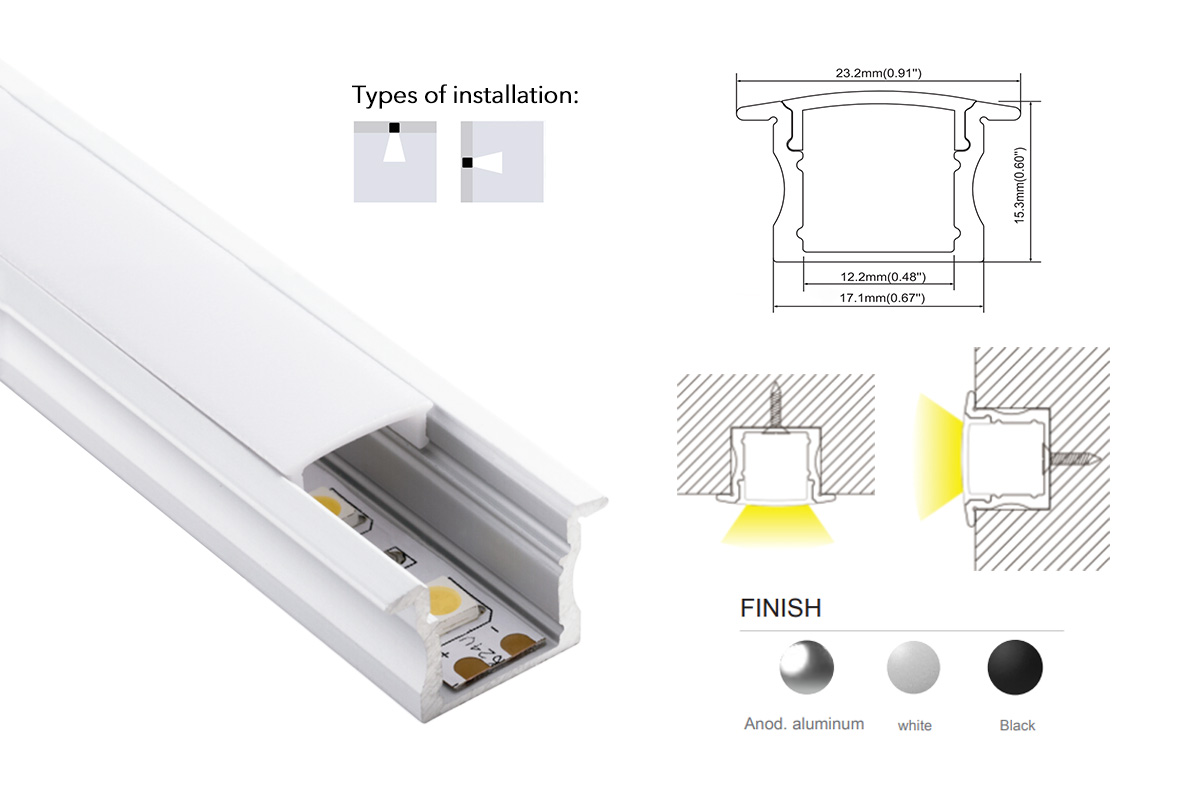 Types of installation:

23.2mm(0.91")

15.3mm(0.60")

12.2mm(0.48")

17.1mm(0.67")

DC24V

FINISH

Anod. aluminum

white

Black